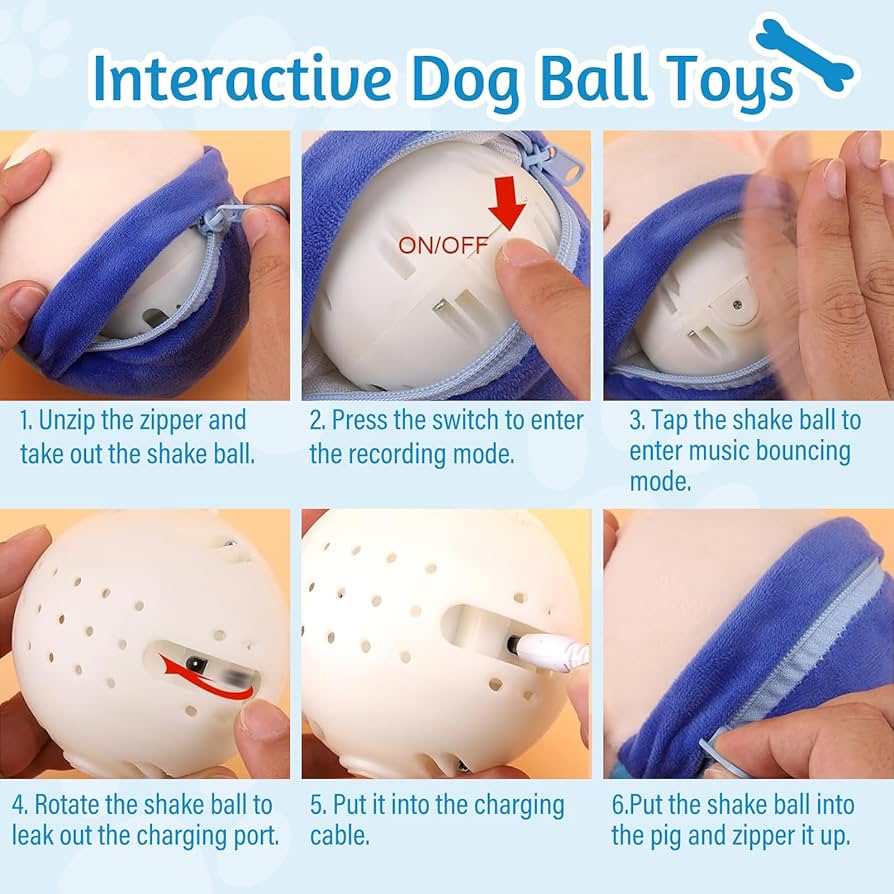 Interactive Dog Ball Toys

ON/OFF

1. Unzip the zipper and take out the shake ball.

2. Press the switch to enter the recording mode.

3. Tap the shake ball to enter music bouncing mode.

4. Rotate the shake ball to leak out the charging port.

5. Put it into the charging cable.

6.Put the shake ball into the pig and zipper it up.