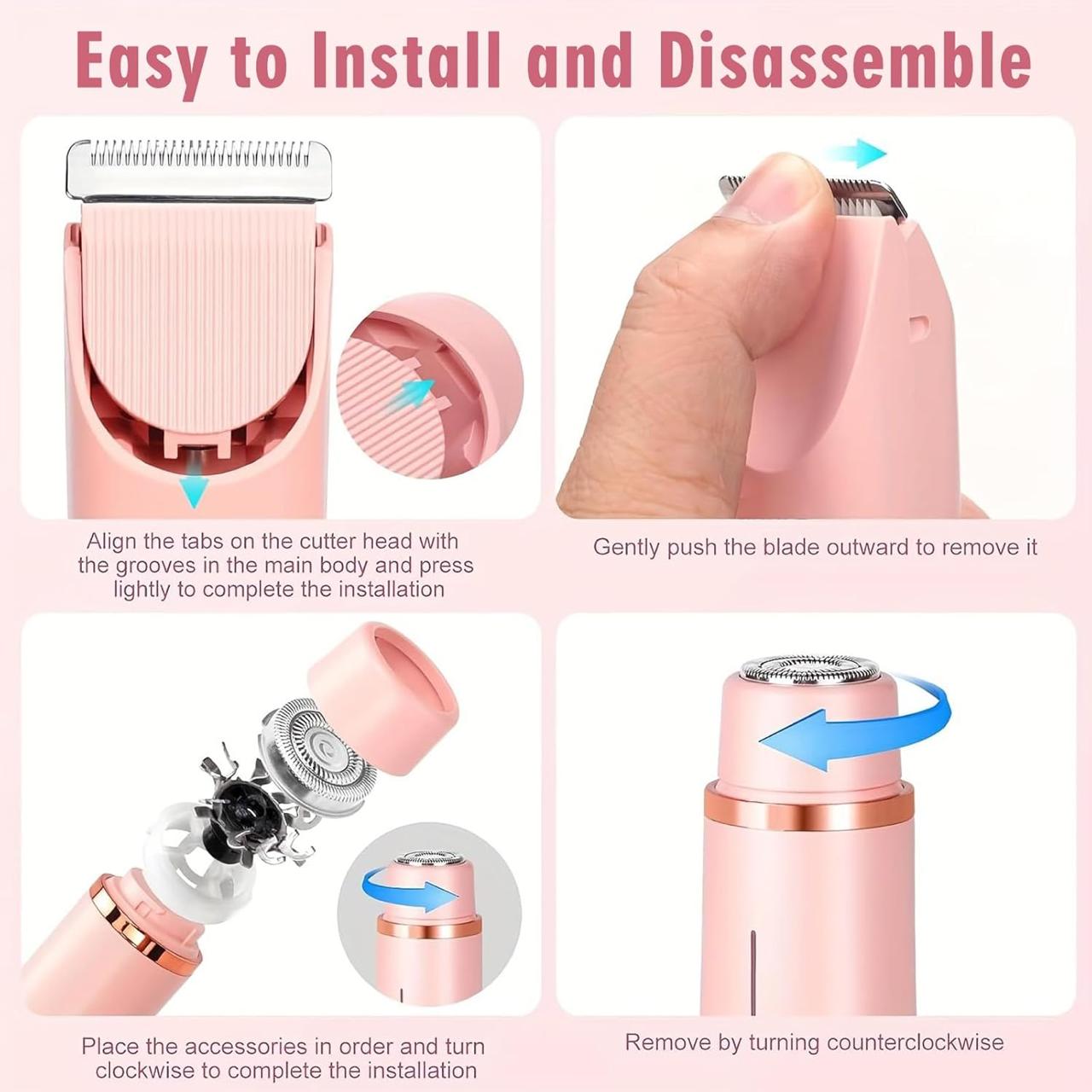 Easy to Install and Disassemble

Align the tabs on the cutter head with the grooves in the main body and press lightly to complete the installation

Gently push the blade outward to remove it

Place the accessories in order and turn clockwise to complete the installation

Remove by turning counterclockwise