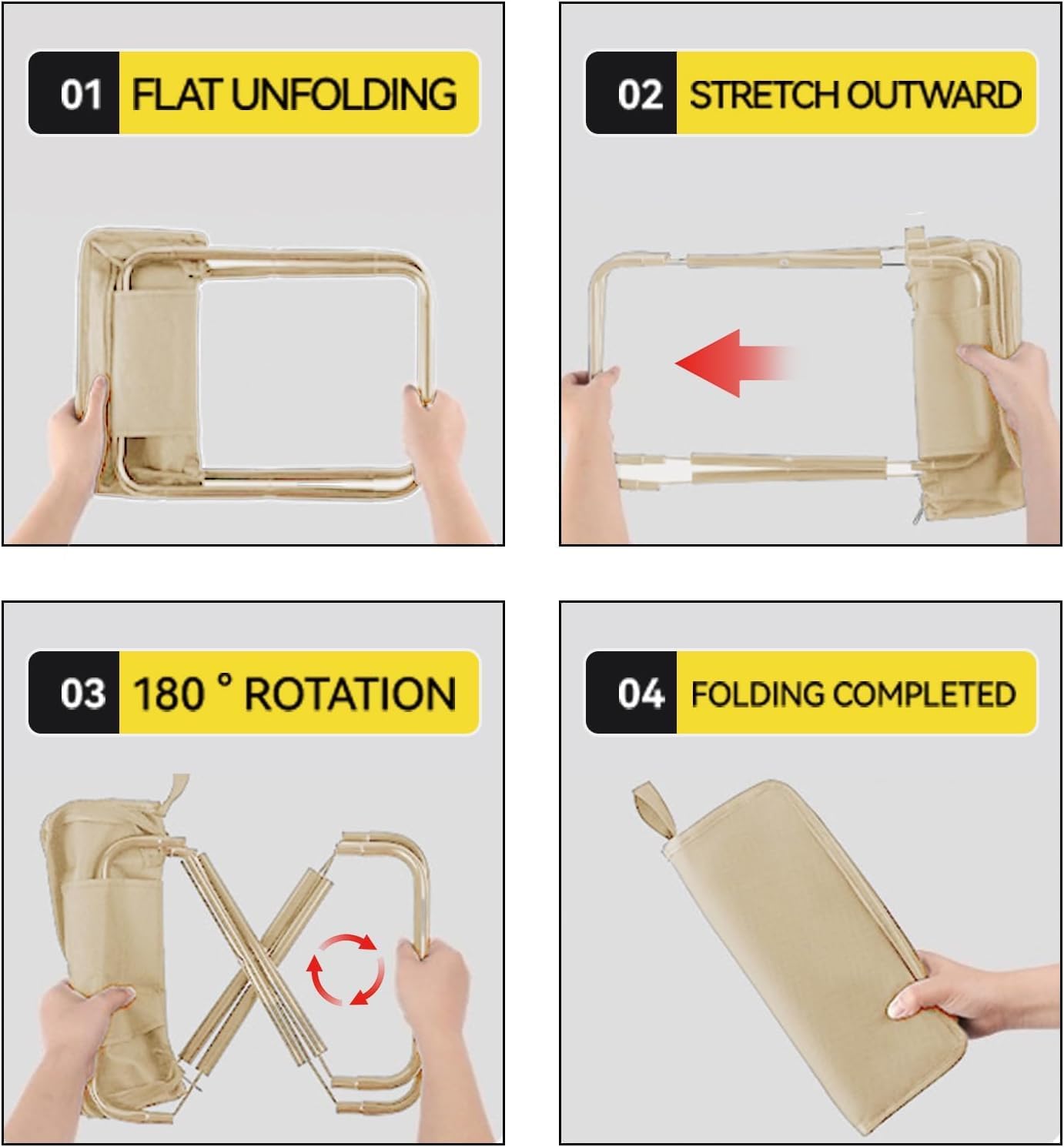 01 FLAT UNFOLDING

02 STRETCH OUTWARD

03 180 ° ROTATION

04 FOLDING COMPLETED