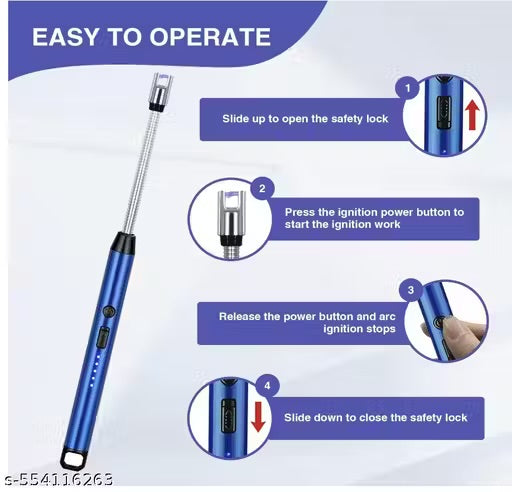 EASY TO OPERATE

1
Slide up to open the safety lock

2
Press the ignition power button to start the ignition work

3
Release the power button and arc ignition stops

4
Slide down to close the safety lock

s-554116263