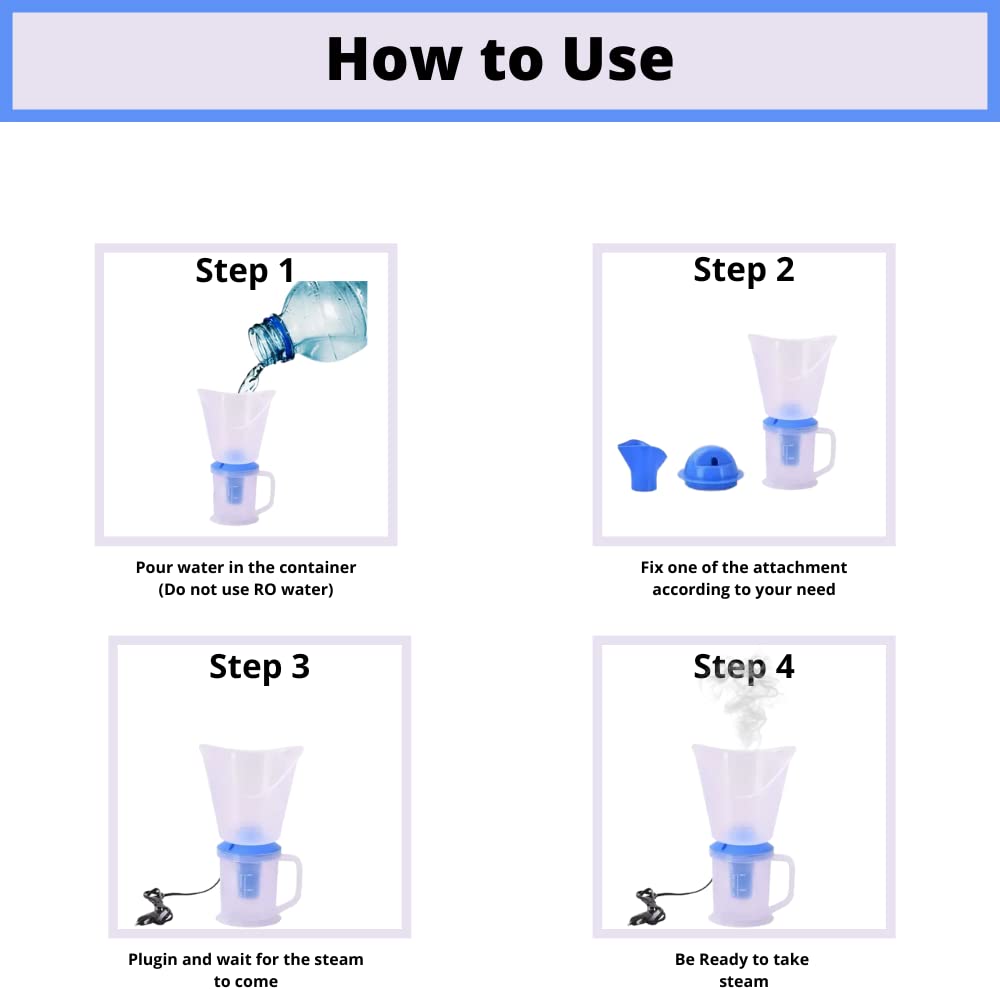 How to Use

Step 1

Pour water in the container
(Do not use RO water)

Step 2

Fix one of the attachment
according to your need

Step 3

Plugin and wait for the steam
to come

Step 4

Be Ready to take
steam