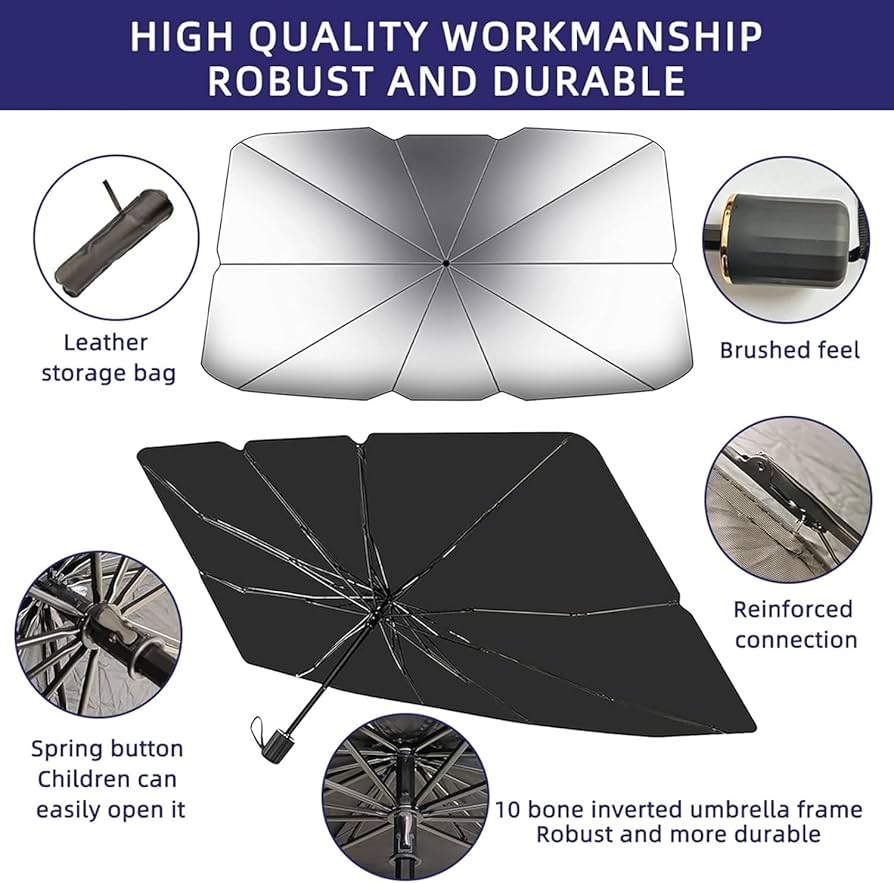 HIGH QUALITY WORKMANSHIP
ROBUST AND DURABLE

Leather
storage bag

Brushed feel

Reinforced
connection

Spring button
Children can
easily open it

10 bone inverted umbrella frame
Robust and more durable